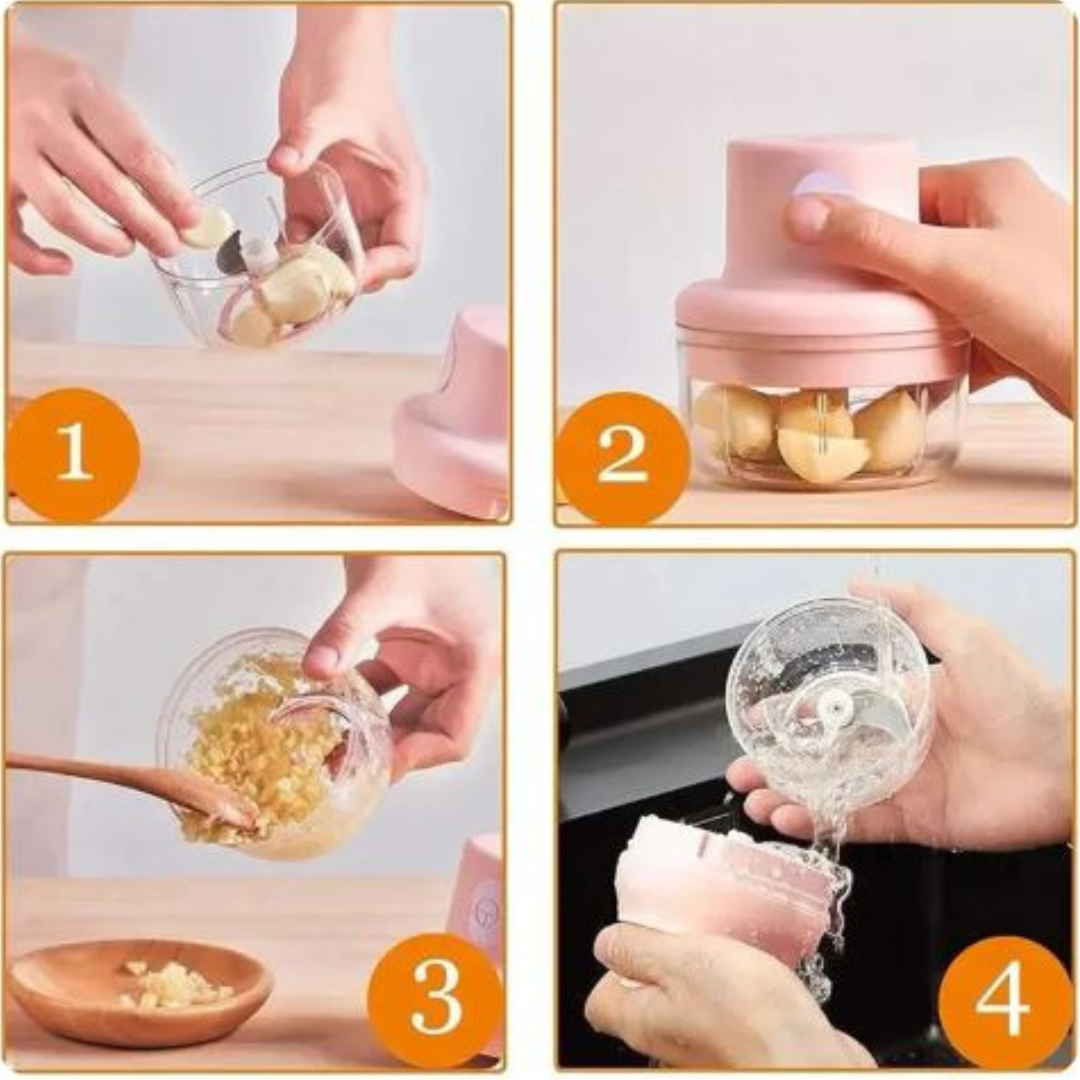 1

2

3

4