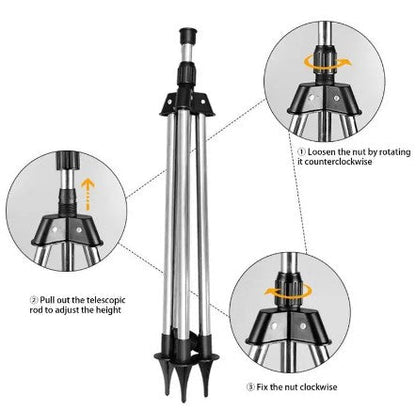 ① Loosen the nut by rotating it counterclockwise

② Pull out the telescopic rod to adjust the height

③ Fix the nut clockwise