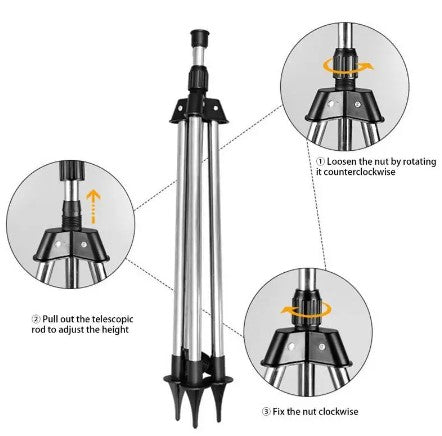 ① Loosen the nut by rotating it counterclockwise

② Pull out the telescopic rod to adjust the height

③ Fix the nut clockwise