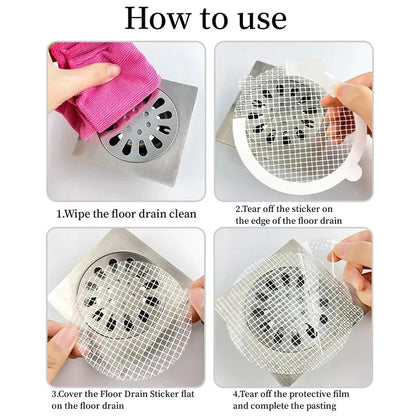 How to use

1.Wipe the floor drain clean

2.Tear off the sticker on the edge of the floor drain

3.Cover the Floor Drain Sticker flat on the floor drain

4.Tear off the protective film and complete the pasting