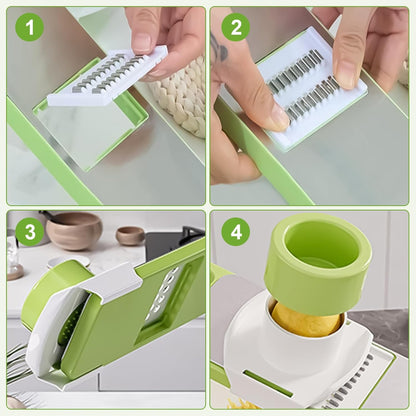 1

2

3

4