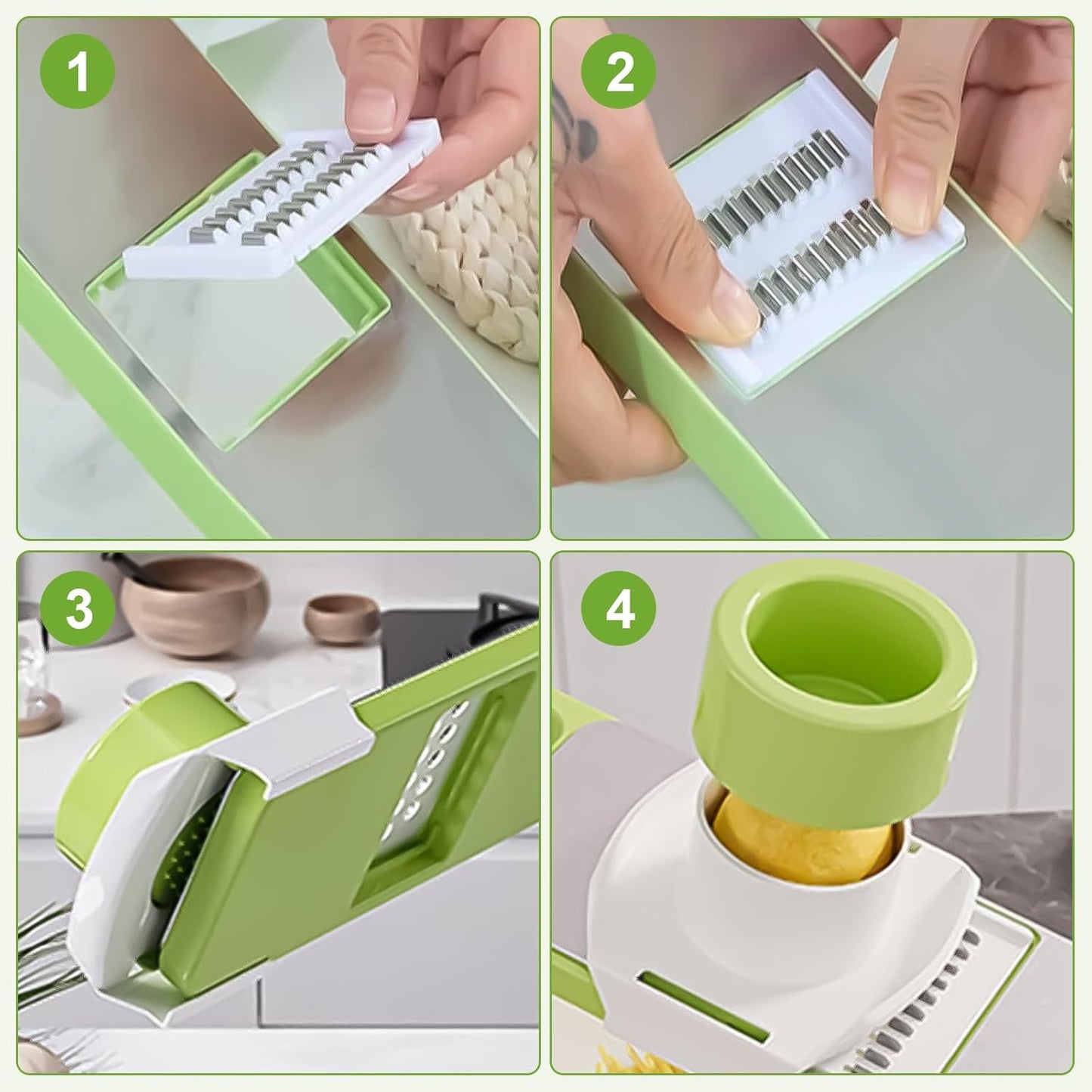 1

2

3

4