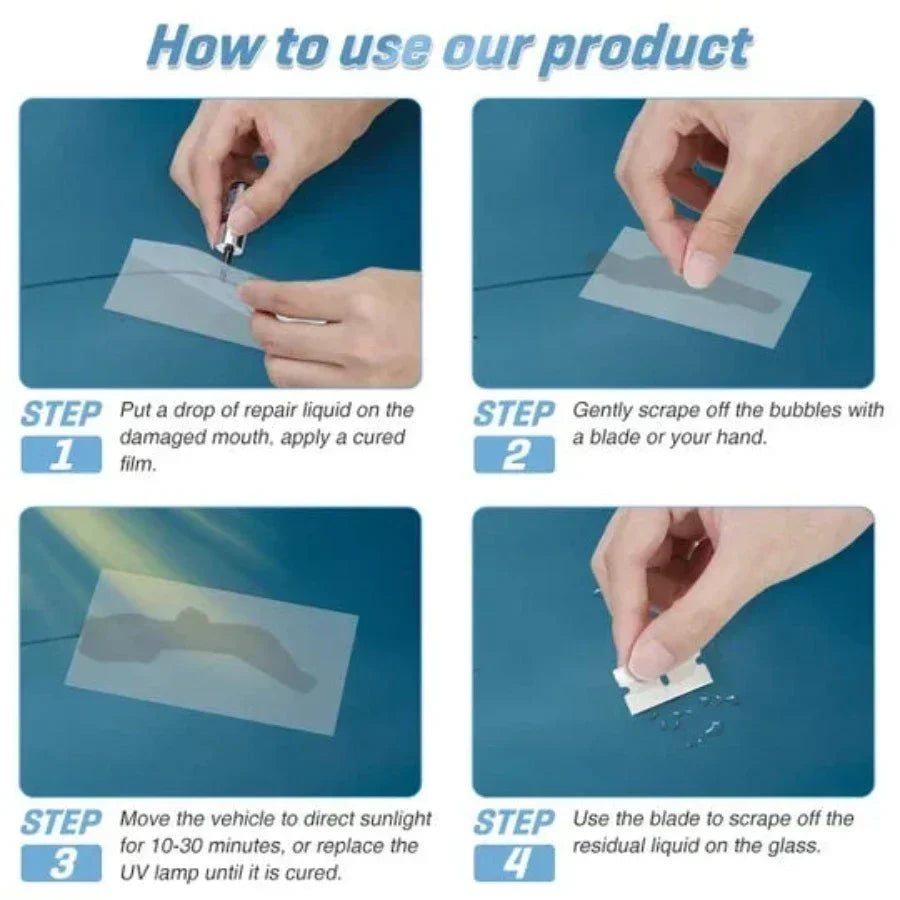 How to use our product

STEP 1 Put a drop of repair liquid on the damaged mouth, apply a cured film.

STEP 2 Gently scrape off the bubbles with a blade or your hand.

STEP 3 Move the vehicle to direct sunlight for 10-30 minutes, or replace the UV lamp until it is cured.

STEP 4 Use the blade to scrape off the residual liquid on the glass.